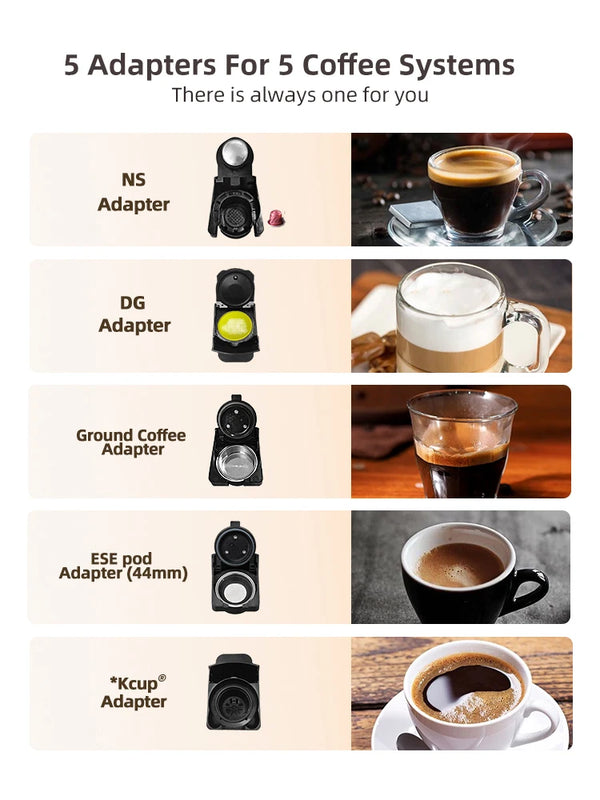 5 Adapters For 5 Coffee Systems
There is always one for you

NS Adapter

DG Adapter

Ground Coffee Adapter

ESE pod Adapter (44mm)

*Kcup® Adapter